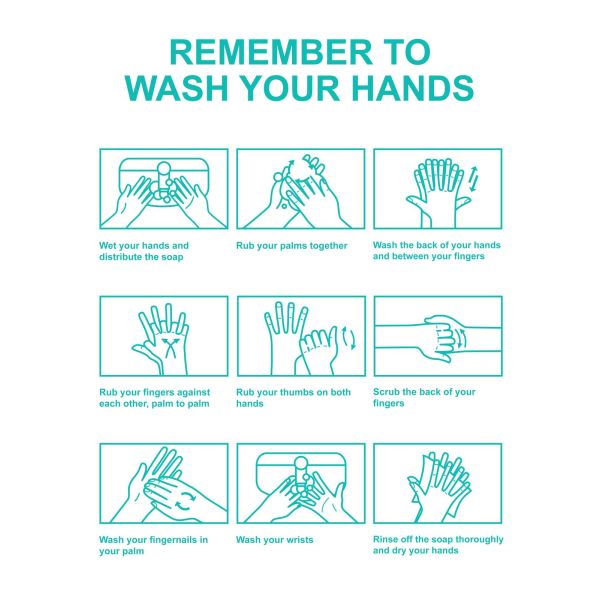 REMEMBER TO
WASH YOUR HANDS

Wet your hands and distribute the soap

Rub your palms together

Wash the back of your hands and between your fingers

Rub your fingers against each other, palm to palm

Rub your thumbs on both hands

Scrub the back of your fingers

Wash your fingernails in your palm

Wash your wrists

Rinse off the soap thoroughly and dry your hands