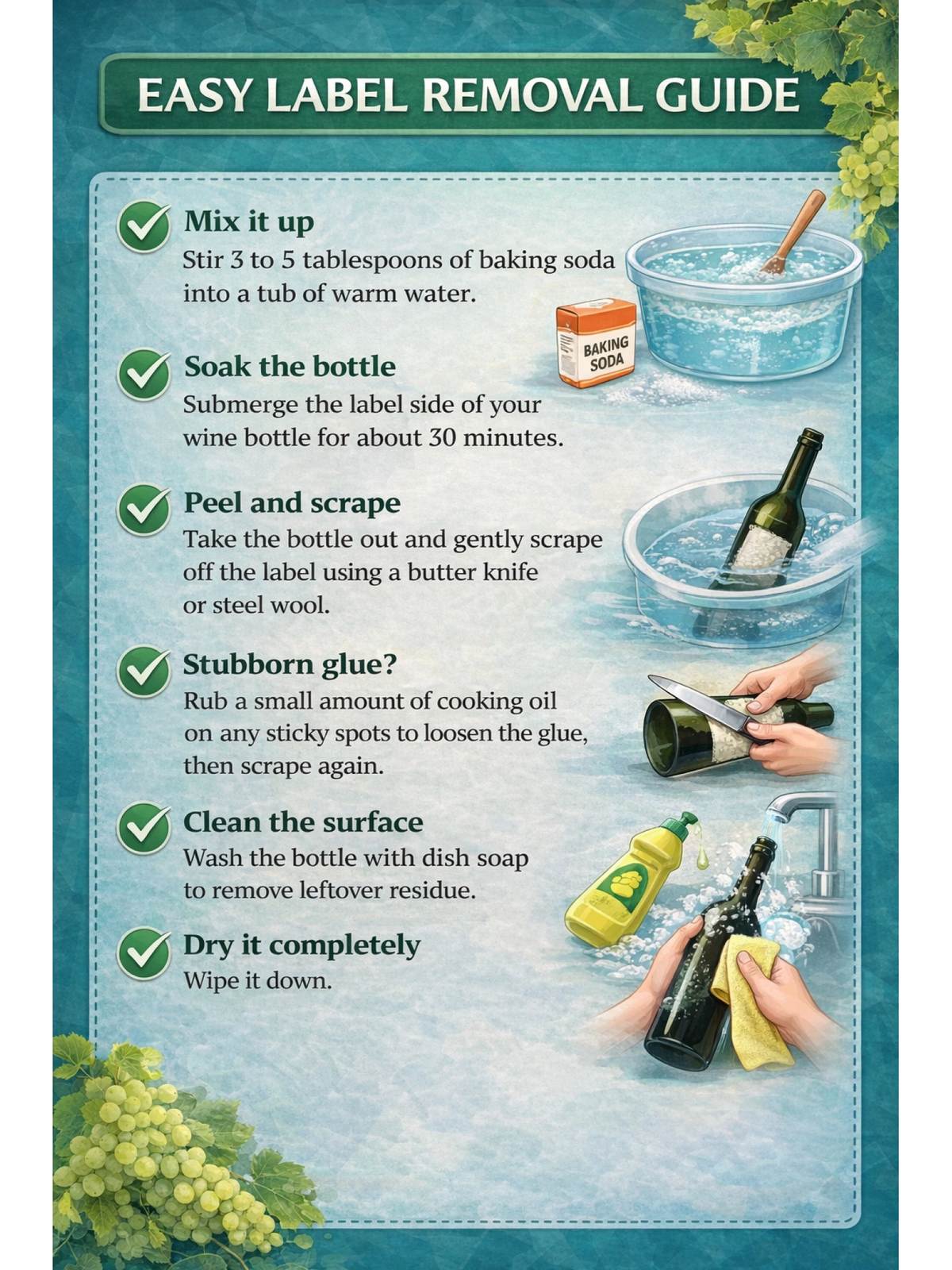 EASY LABEL REMOVAL GUIDE

Mix it up
Stir 3 to 5 tablespoons of baking soda into a tub of warm water.

BAKING SODA

Soak the bottle
Submerge the label side of your wine bottle for about 30 minutes.

Peel and scrape
Take the bottle out and gently scrape off the label using a butter knife or steel wool.

Stubborn glue?
Rub a small amount of cooking oil on any sticky spots to loosen the glue, then scrape again.

Clean the surface
Wash the bottle with dish soap to remove leftover residue.

Dry it completely
Wipe it down.